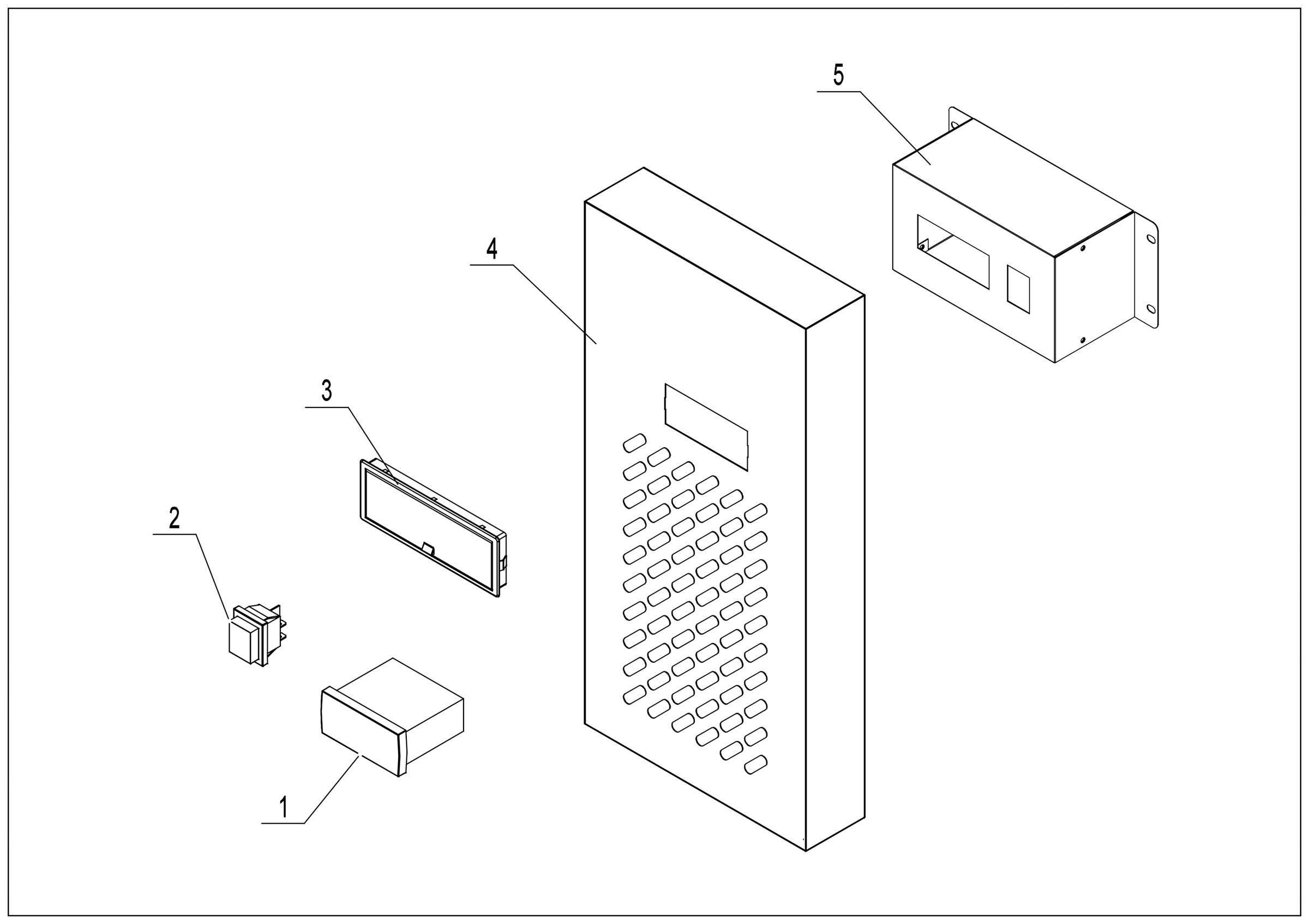 5

4

3

2

1